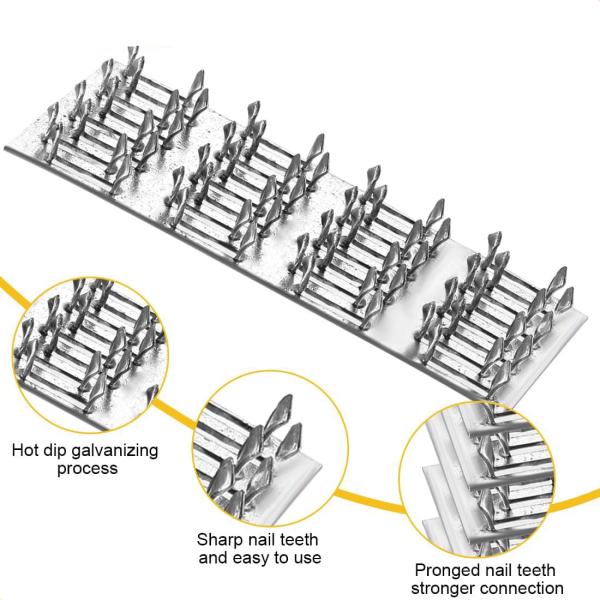 Hot dip galvanizing process

Sharp nail teeth and easy to use

Pronged nail teeth stronger connection