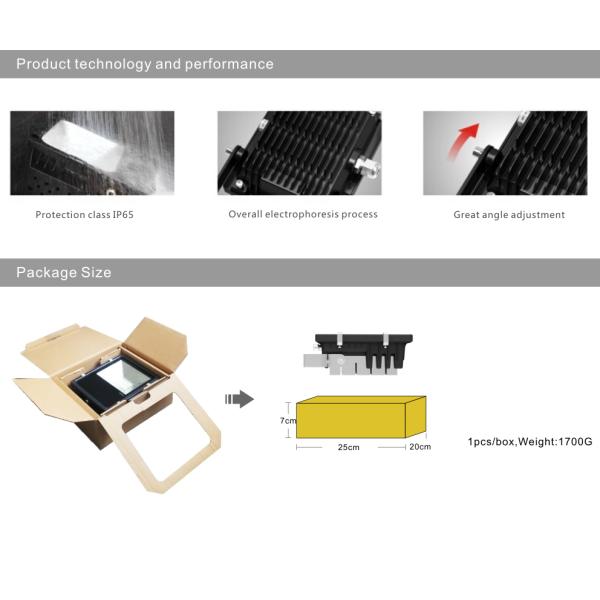 Product technology and performance

Protection class IP65

Overall electrophoresis process

Great angle adjustment

Package Size

7cm

25cm

20cm

1pcs/box,Weight:1700G