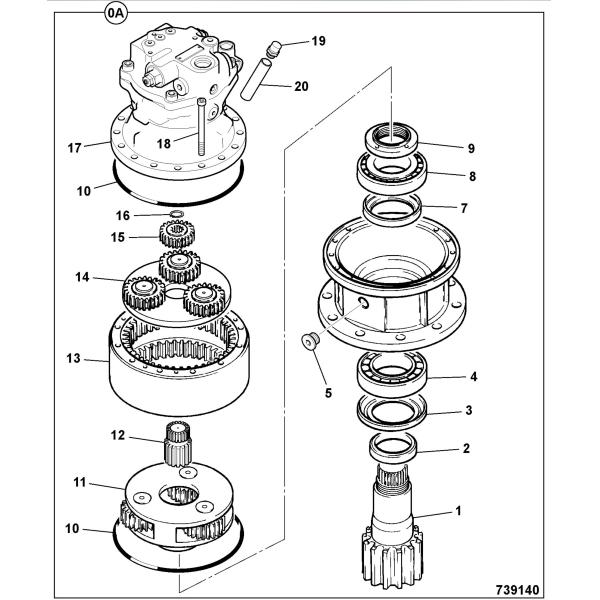 0A

19
20
17
18
10
16
15
14
13
12
11
10
9
8
7
5
4
3
2
1

739140