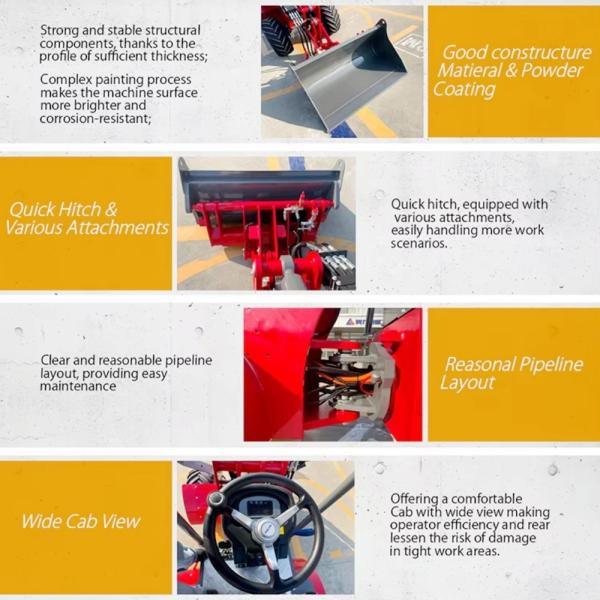 Strong and stable structural components, thanks to the profile of sufficient thickness;

Complex painting process makes the machine surface more brighter and corrosion-resistant;

Good constructure Matieral & Powder Coating

Quick Hitch & Various Attachments

Quick hitch, equipped with various attachments, easily handling more work scenarios.

Clear and reasonable pipeline layout, providing easy maintenance

Reasonal Pipeline Layout

Wide Cab View

Offering a comfortable Cab with wide view making operator efficiency and rear lessen the risk of damage in tight work areas.