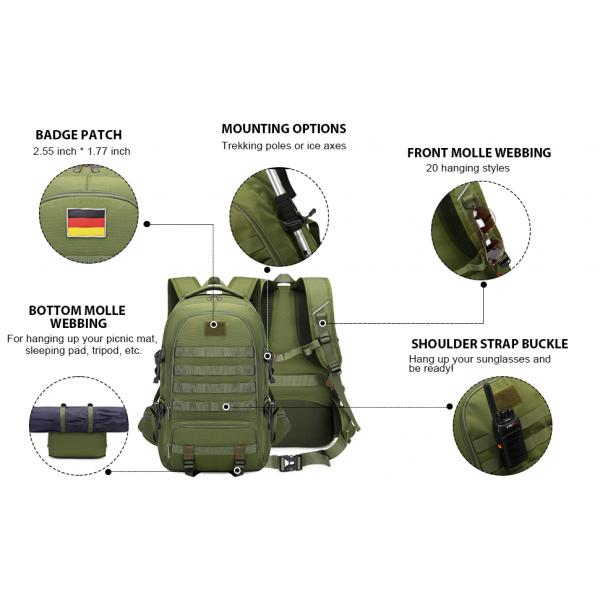 BADGE PATCH
2.55 inch * 1.77 inch

MOUNTING OPTIONS
Trekking poles or ice axes

FRONT MOLLE WEBBING
20 hanging styles

BOTTOM MOLLE WEBBING
For hanging up your picnic mat, sleeping pad, tripod, etc.

SHOULDER STRAP BUCKLE
Hang up your sunglasses and be ready!