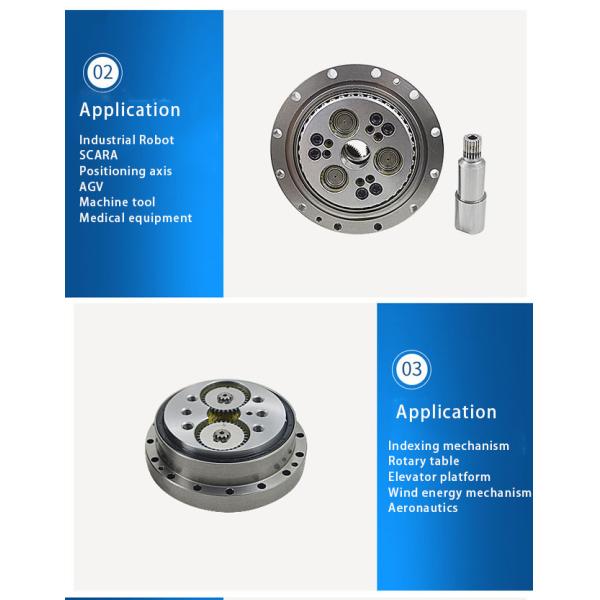 02

Application

Industrial Robot
SCARA
Positioning axis
AGV
Machine tool
Medical equipment

03

Application

Indexing mechanism
Rotary table
Elevator platform
Wind energy mechanism
Aeronautics