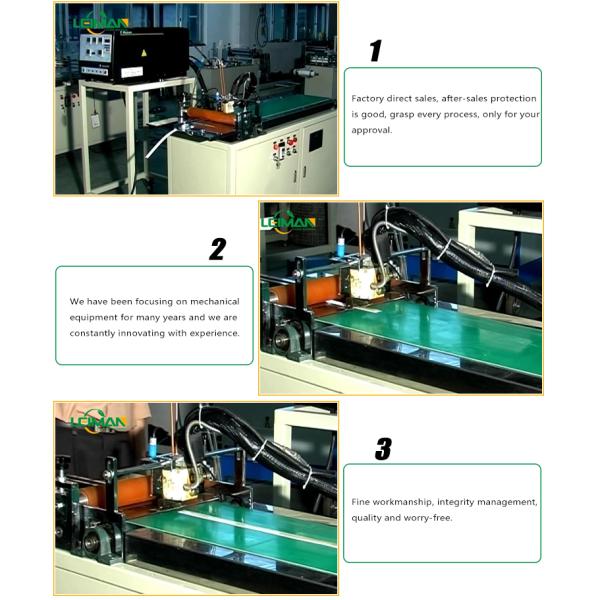 LOMAN

1

Factory direct sales, after-sales protection is good, grasp every process, only for your approval.

LOMAN

2

We have been focusing on mechanical equipment for many years and we are constantly innovating with experience.

LOMAN

3

Fine workmanship, integrity management, quality and worry-free.