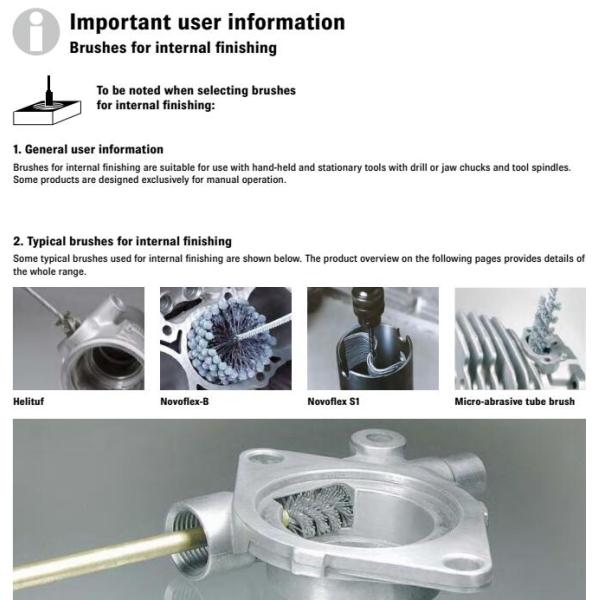 Important user information

Brushes for internal finishing

To be noted when selecting brushes for internal finishing:

1. General user information

Brushes for internal finishing are suitable for use with hand-held and stationary tools with drill or jaw chucks and tool spindles. Some products are designed exclusively for manual operation.

2. Typical brushes for internal finishing

Some typical brushes used for internal finishing are shown below. The product overview on the following pages provides details of the whole range.

Helituf

Novoflex-B

Novoflex S1

Micro-abrasive tube brush