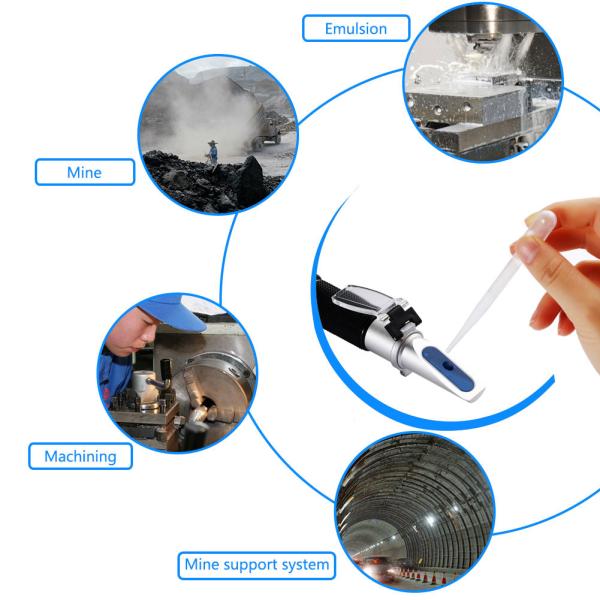 Emulsion

Mine

Machining

Mine support system