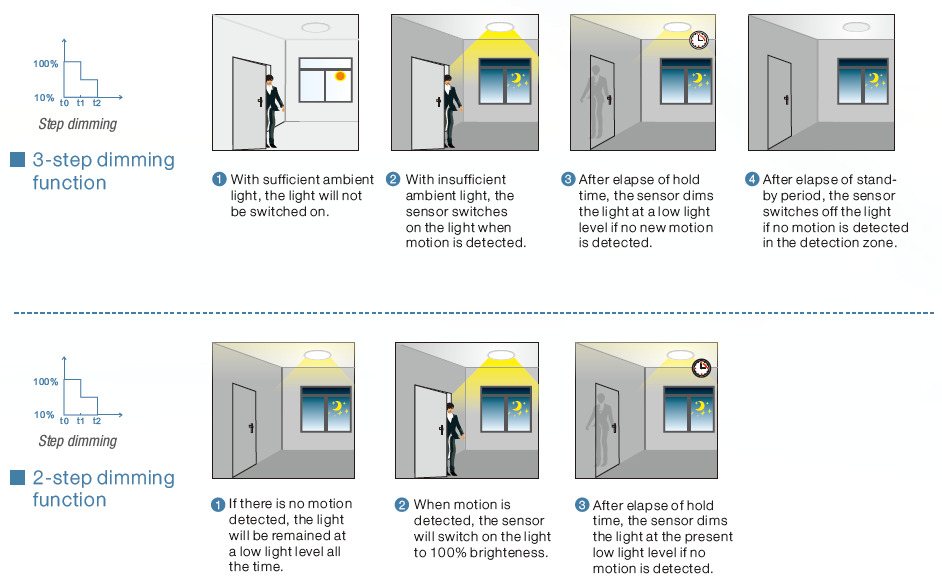 100%

10%

t0 t1 t2

Step dimming

3-step dimming function

1 With sufficient ambient light, the light will not be switched on.

2 With insufficient ambient light, the sensor switches on the light when motion is detected.

3 After elapse of hold time, the sensor dims the light at a low light level if no new motion is detected.

4 After elapse of stand-by period, the sensor switches off the light if no motion is detected in the detection zone.

100%

10%

t0 t1 t2

Step dimming

2-step dimming function

1 If there is no motion detected, the light will be remained at a low light level all the time.

2 When motion is detected, the sensor will switch on the light to 100% brighteness.

3 After elapse of hold time, the sensor dims the light at the present low light level if no motion is detected.