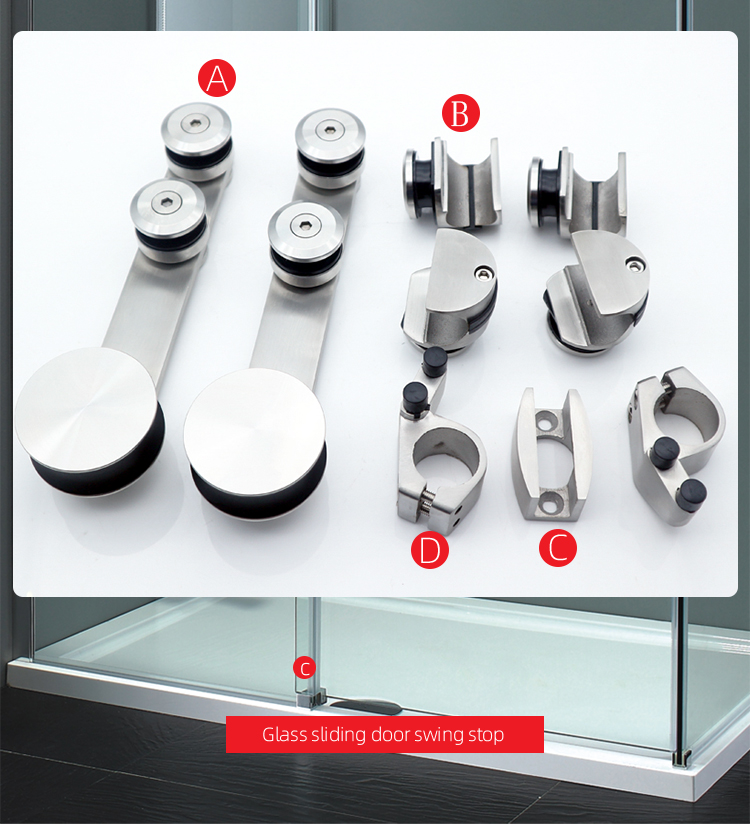 A

B

D

C

c

Glass sliding door swing stop