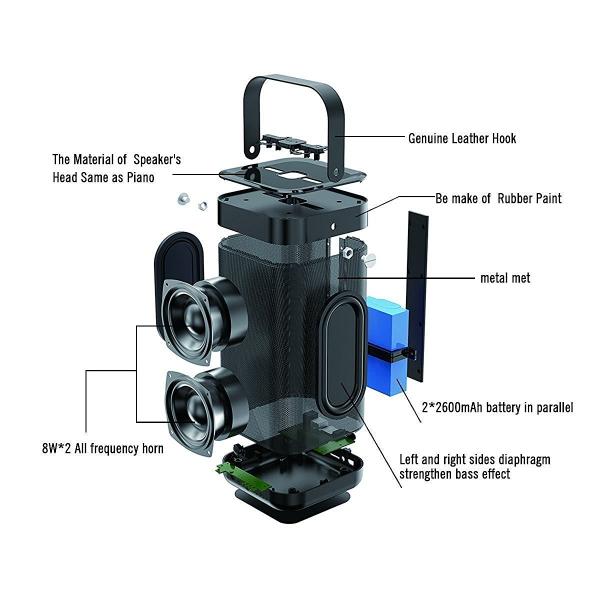 Genuine Leather Hook

The Material of Speaker's Head Same as Piano

Be make of Rubber Paint

metal met

2*2600mAh battery in parallel

8W*2 All frequency horn

Left and right sides diaphragm strengthen bass effect