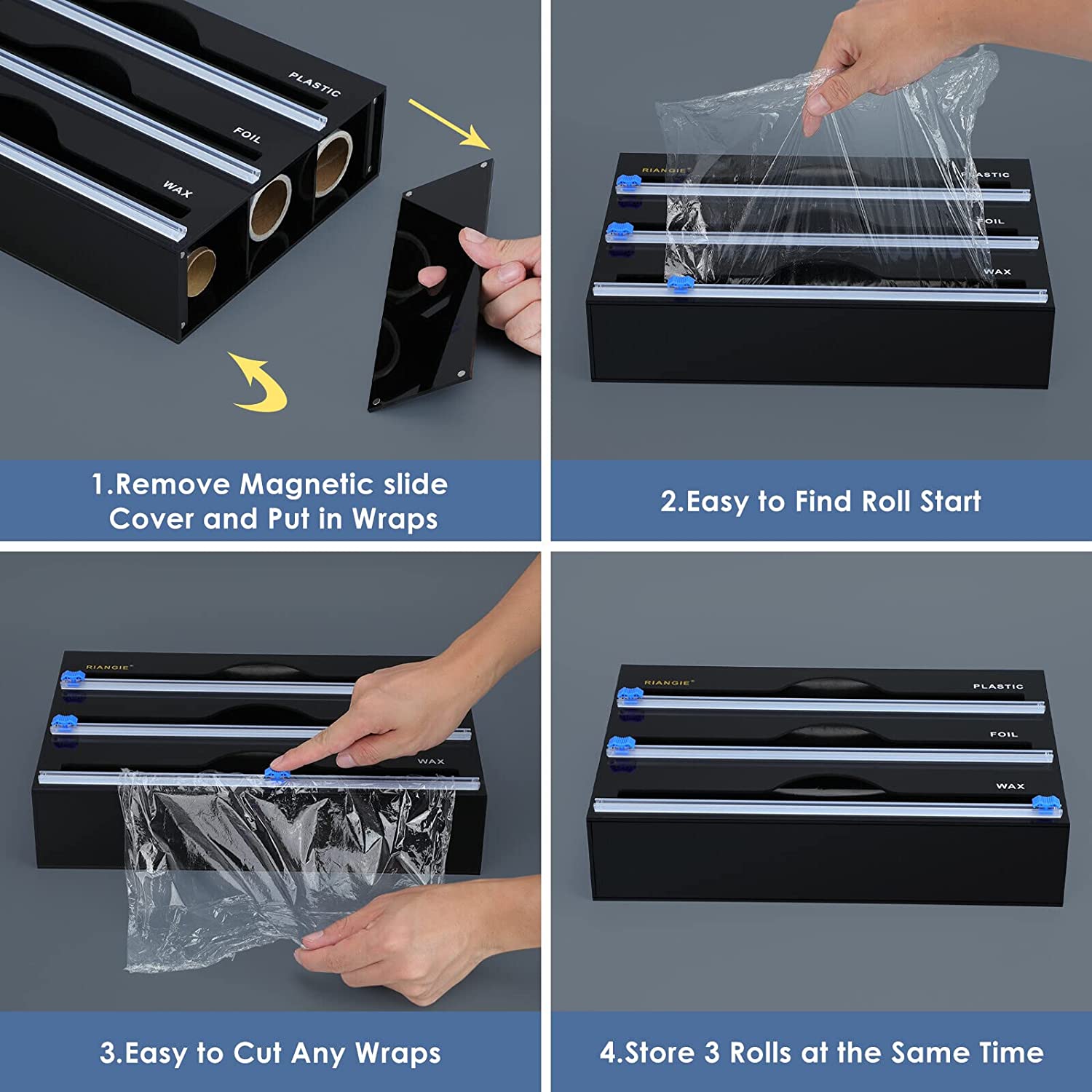 PLASTIC
FOIL
WAX

1.Remove Magnetic slide Cover and Put in Wraps

RIANGIE
PLASTIC
FOIL
WAX

2.Easy to Find Roll Start

RIANGIE
WAX

3.Easy to Cut Any Wraps

RIANGIE
PLASTIC
FOIL
WAX

4.Store 3 Rolls at the Same Time