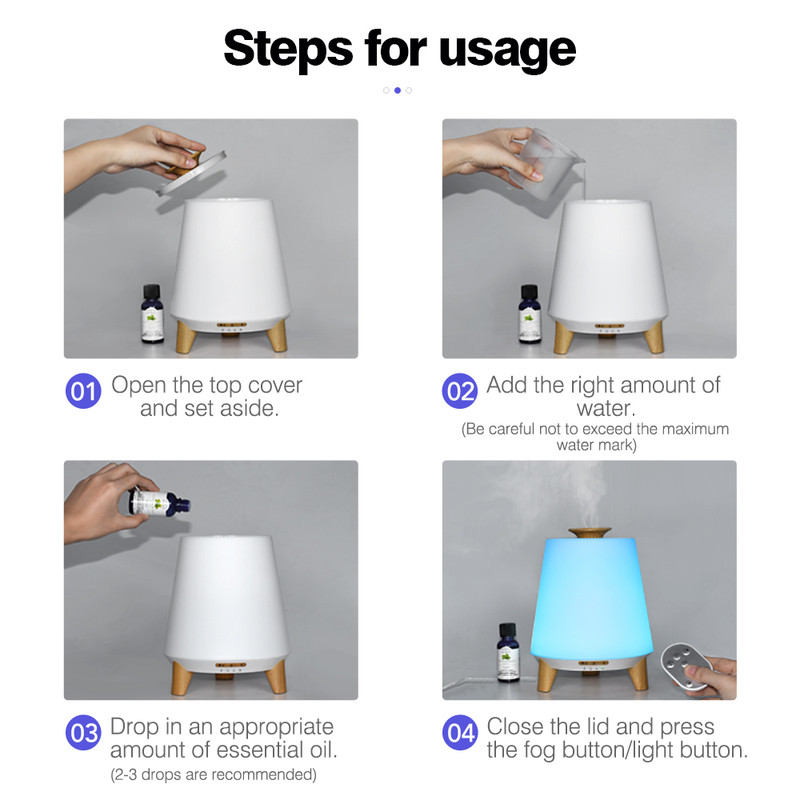 Steps for usage

01 Open the top cover and set aside.

02 Add the right amount of water.
(Be careful not to exceed the maximum water mark)

03 Drop in an appropriate amount of essential oil.
(2-3 drops are recommended)

04 Close the lid and press the fog button/light button.