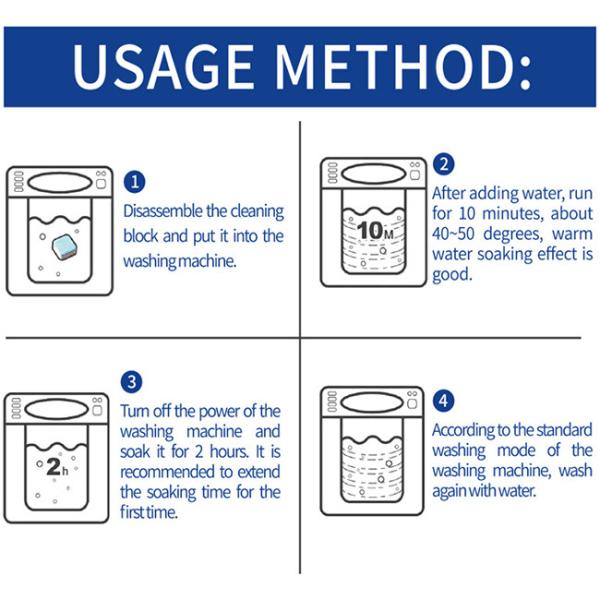 USAGE METHOD:

1
Disassemble the cleaning block and put it into the washing machine.

10M

2
After adding water, run for 10 minutes, about 40~50 degrees, warm water soaking effect is good.

2h

3
Turn off the power of the washing machine and soak it for 2 hours. It is recommended to extend the soaking time for the first time.

4
According to the standard washing mode of the washing machine, wash again with water.