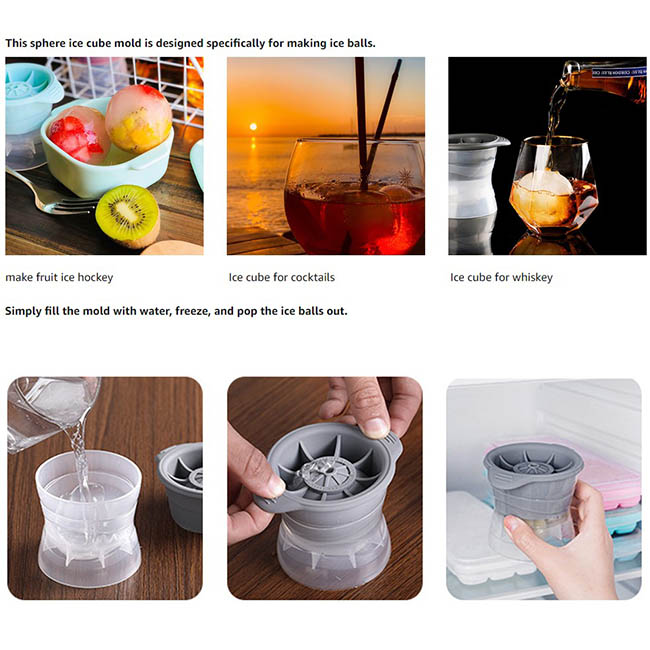 This sphere ice cube mold is designed specifically for making ice balls.

make fruit ice hockey

Ice cube for cocktails

Ice cube for whiskey

Simply fill the mold with water, freeze, and pop the ice balls out.