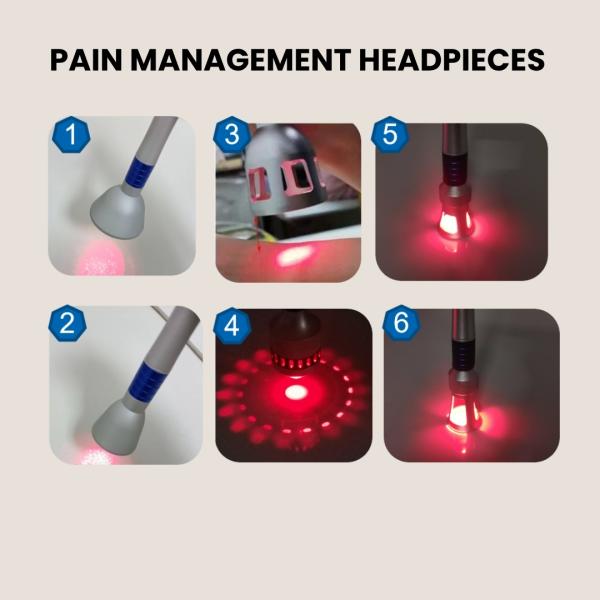 PAIN MANAGEMENT HEADPIECES

1

3

5

2

4

6