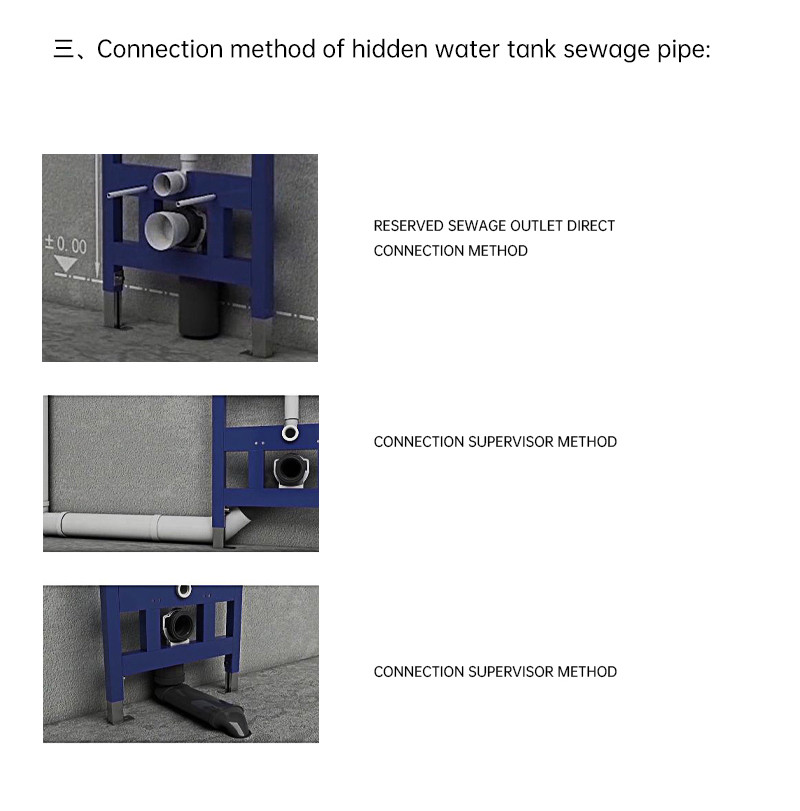 三、Connection method of hidden water tank sewage pipe:

±0.00

RESERVED SEWAGE OUTLET DIRECT CONNECTION METHOD

CONNECTION SUPERVISOR METHOD

CONNECTION SUPERVISOR METHOD