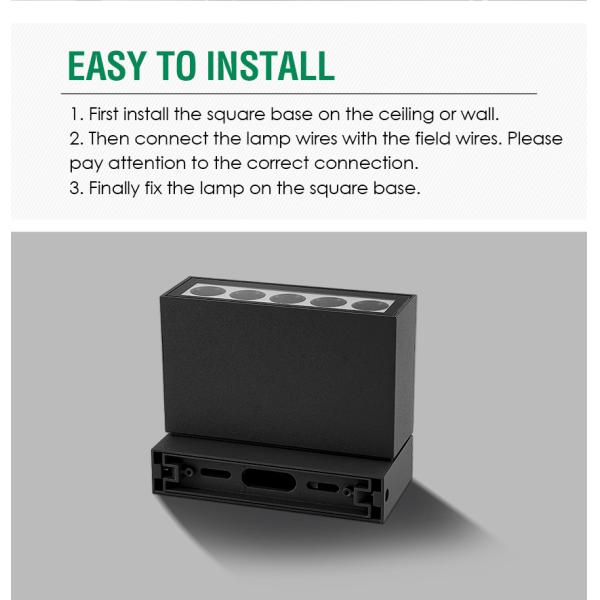 EASY TO INSTALL

1. First install the square base on the ceiling or wall.
2. Then connect the lamp wires with the field wires. Please pay attention to the correct connection.
3. Finally fix the lamp on the square base.