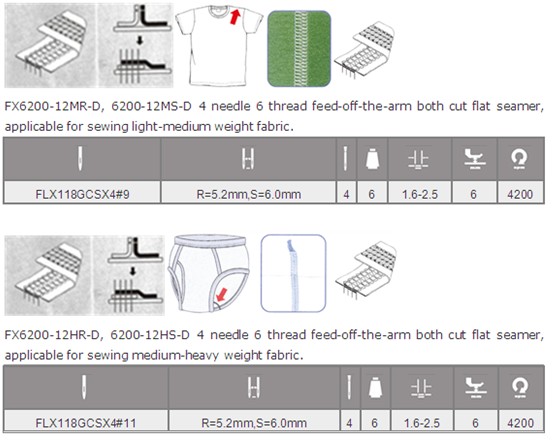 FX6200-12MR-D, 6200-12MS-D 4 needle 6 thread feed-off-the-arm both cut flat seamer, applicable for sewing light-medium weight fabric.

| | | | | | | |
|---|---|---|---|---|---|---|
| FLX118GCSX4#9 | R=5.2mm,S=6.0mm | 4 | 6 | 1.6-2.5 | 6 | 4200 |

FX6200-12HR-D, 6200-12HS-D 4 needle 6 thread feed-off-the-arm both cut flat seamer, applicable for sewing medium-heavy weight fabric.

| | | | | | | |
|---|---|---|---|---|---|---|
| FLX118GCSX4#11 | R=5.2mm,S=6.0mm | 4 | 6 | 1.6-2.5 | 6 | 4200 |