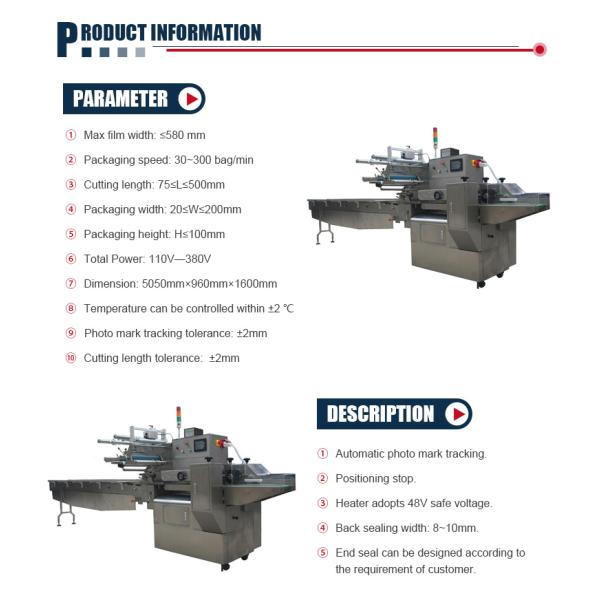 PRODUCT INFORMATION

PARAMETER

① Max film width: ≤580 mm

② Packaging speed: 30~300 bag/min

③ Cutting length: 75≤L≤500mm

④ Packaging width: 20≤W≤200mm

⑤ Packaging height: H≤100mm

⑥ Total Power: 110V—380V

⑦ Dimension: 5050mm×960mm×1600mm

⑧ Temperature can be controlled within ±2 ℃

⑨ Photo mark tracking tolerance: ±2mm

⑩ Cutting length tolerance: ±2mm

DESCRIPTION

① Automatic photo mark tracking.

② Positioning stop.

③ Heater adopts 48V safe voltage.

④ Back sealing width: 8~10mm.

⑤ End seal can be designed according to the requirement of customer.