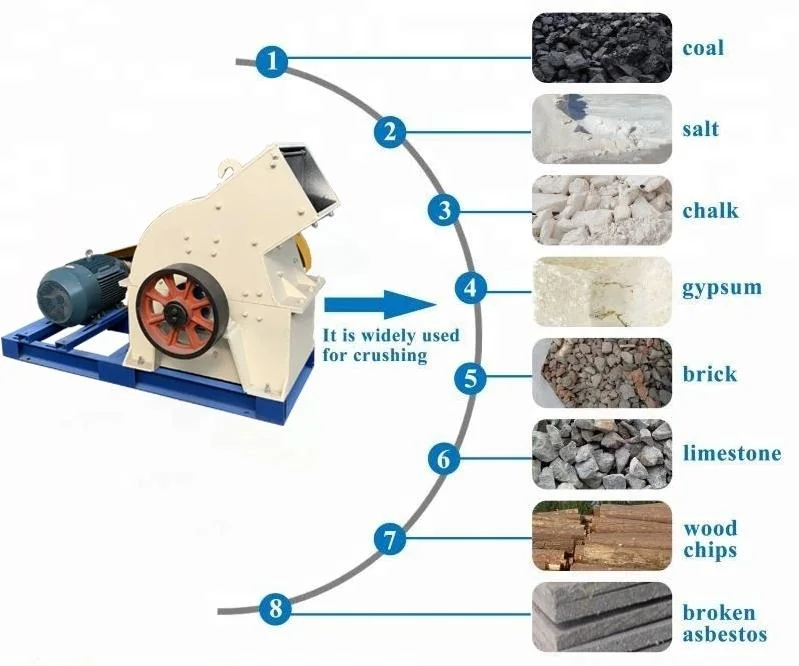 It is widely used for crushing

1 coal

2 salt

3 chalk

4 gypsum

5 brick

6 limestone

7 wood chips

8 broken asbestos