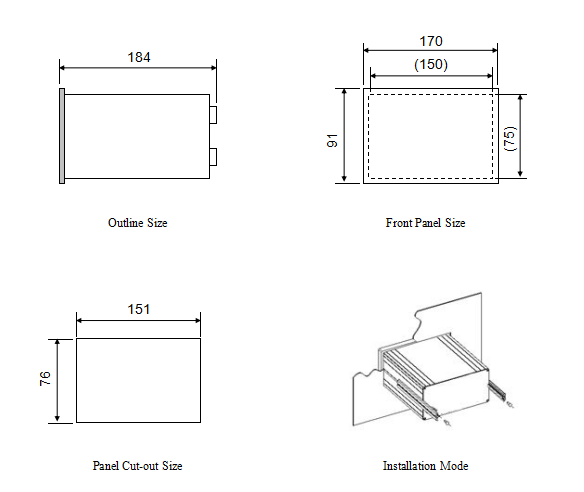 184

Outline Size

170

(150)

91

(75)

Front Panel Size

151

76

Panel Cut-out Size

Installation Mode