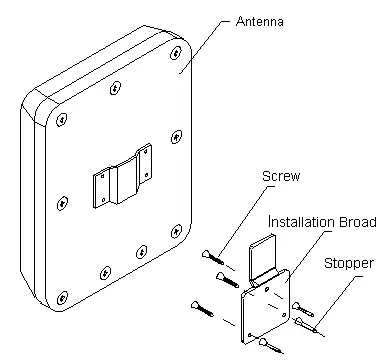 Antenna

Screw

Installation Broad

Stopper