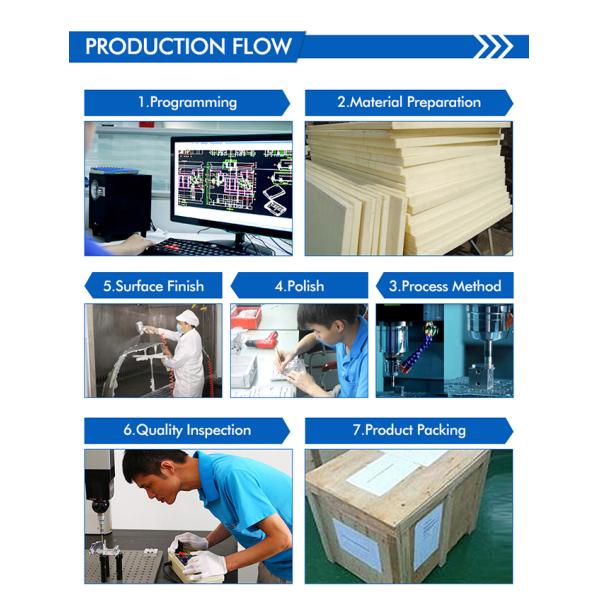 PRODUCTION FLOW

1.Programming

2.Material Preparation

5.Surface Finish

4.Polish

3.Process Method

6.Quality Inspection

7.Product Packing