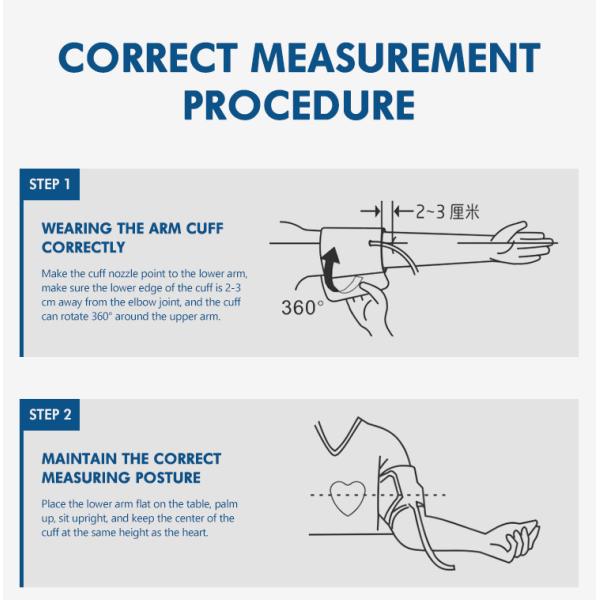 CORRECT MEASUREMENT PROCEDURE

STEP 1

WEARING THE ARM CUFF CORRECTLY

Make the cuff nozzle point to the lower arm, make sure the lower edge of the cuff is 2-3 cm away from the elbow joint, and the cuff can rotate 360° around the upper arm.

2~3 厘米

360°

STEP 2

MAINTAIN THE CORRECT MEASURING POSTURE

Place the lower arm flat on the table, palm up, sit upright, and keep the center of the cuff at the same height as the heart.