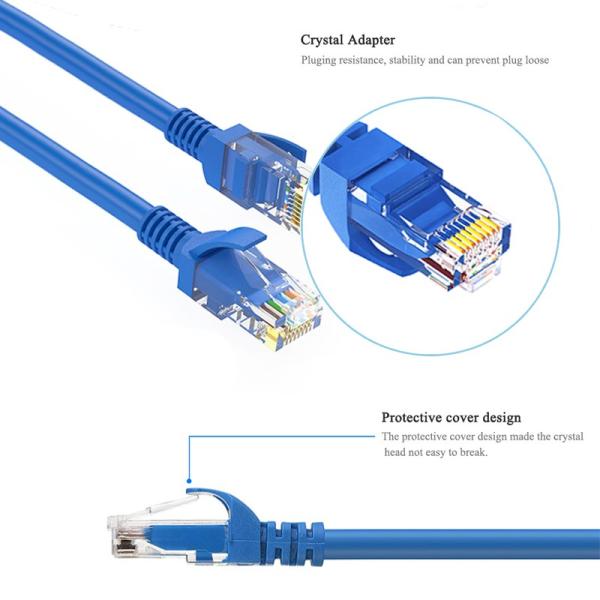 Crystal Adapter

Pluging resistance, stability and can prevent plug loose

Protective cover design

The protective cover design made the crystal head not easy to break.