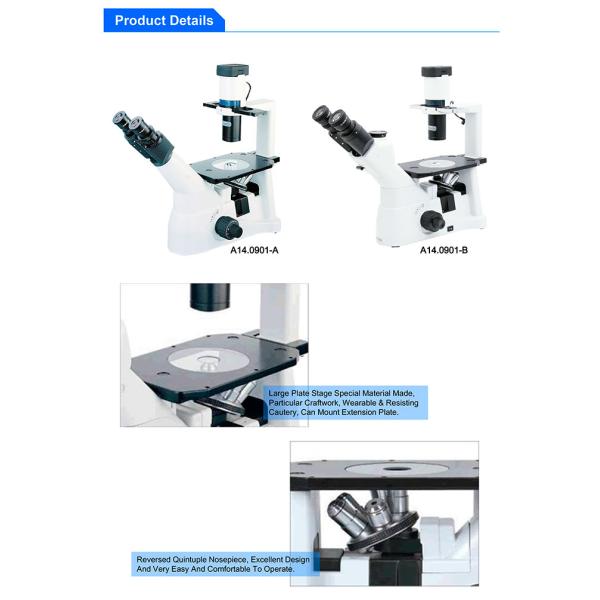 Product Details

A14.0901-A

A14.0901-B

Large Plate Stage Special Material Made, Particular Craftwork, Wearable & Resisting Cautery, Can Mount Extension Plate.

Reversed Quintuple Nosepiece, Excellent Design And Very Easy And Comfortable To Operate.