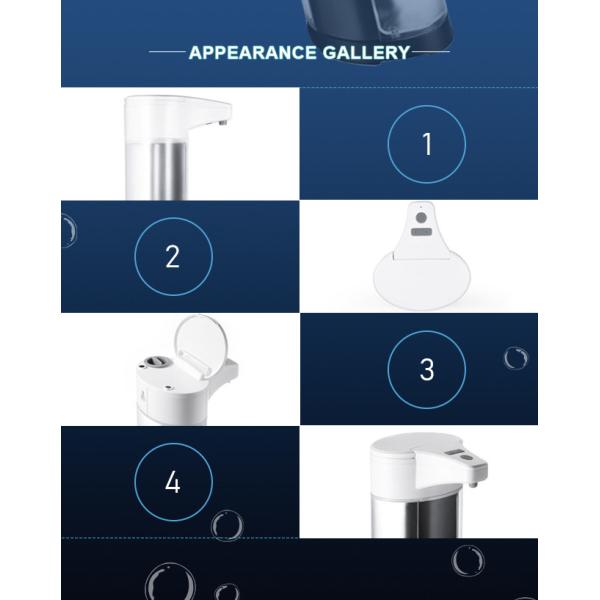 APPEARANCE GALLERY

1

2

3

4