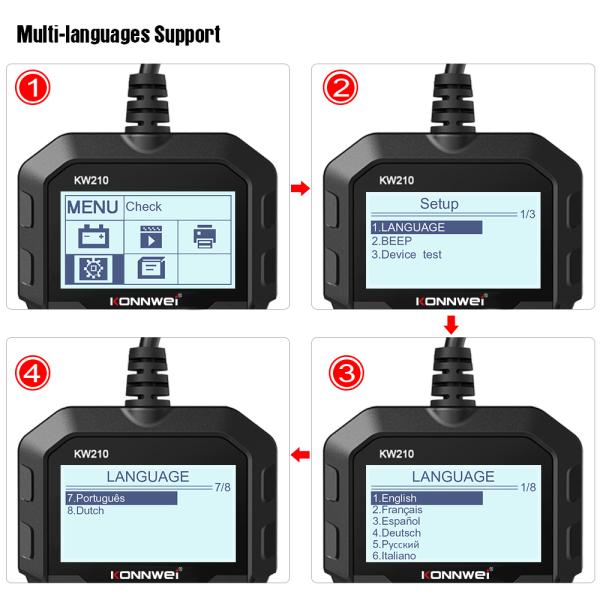 Multi-languages Support

1

KW210

MENU Check

KONNWEI

2

KW210

Setup

1/3

1.LANGUAGE
2.BEEP
3.Device test

KONNWEI

4

KW210

LANGUAGE

7/8

7.Português
8.Dutch

KONNWEI

3

KW210

LANGUAGE

1/8

1.English
2.Français
3.Español
4.Deutsch
5.Русский
6.Italiano

KONNWEI