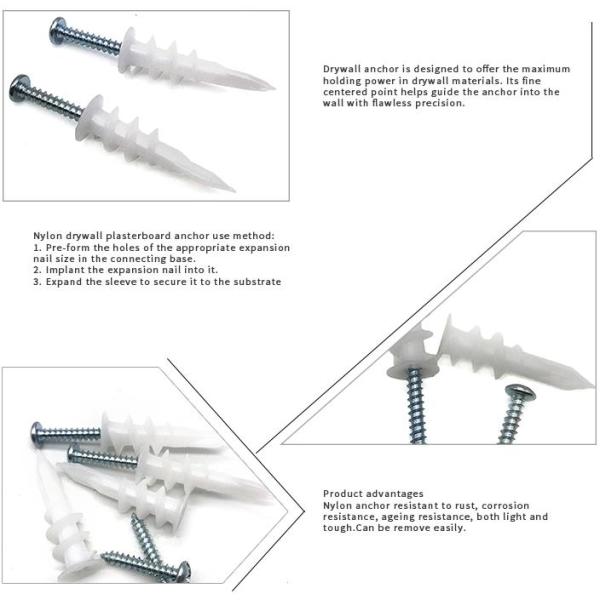 Drywall anchor is designed to offer the maximum holding power in drywall materials. Its fine centered point helps guide the anchor into the wall with flawless precision.

Nylon drywall plasterboard anchor use method:
1. Pre-form the holes of the appropriate expansion nail size in the connecting base.
2. Implant the expansion nail into it.
3. Expand the sleeve to secure it to the substrate

Product advantages
Nylon anchor resistant to rust, corrosion resistance, ageing resistance, both light and tough.Can be remove easily.