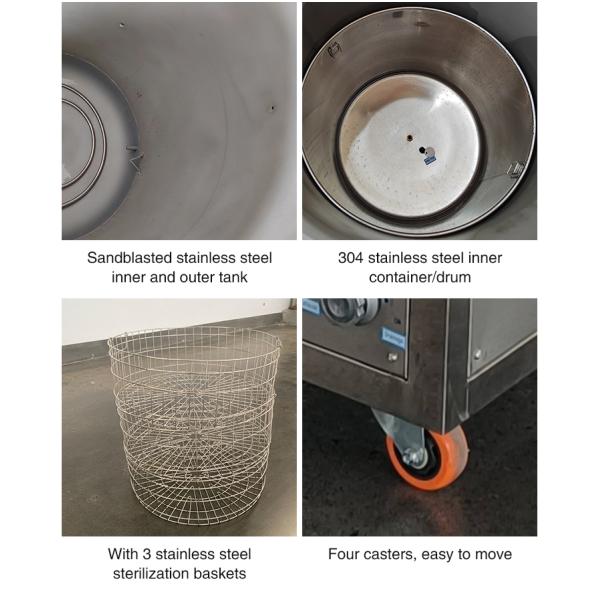 Sandblasted stainless steel inner and outer tank

304 stainless steel inner container/drum

With 3 stainless steel sterilization baskets

Four casters, easy to move