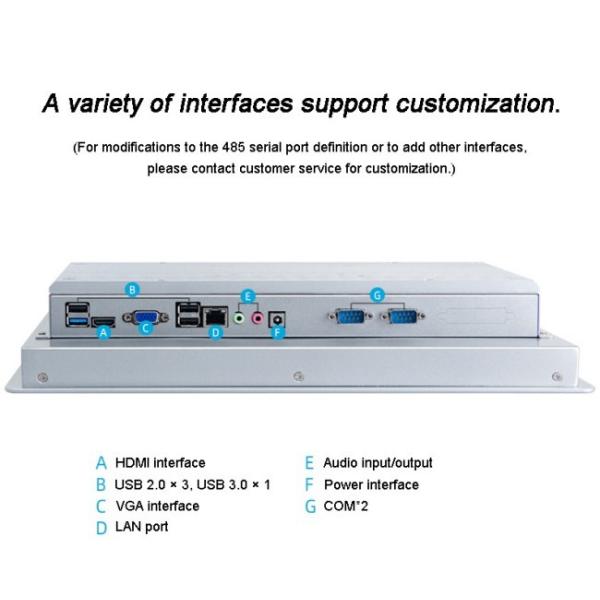 A variety of interfaces support customization.

(For modifications to the 485 serial port definition or to add other interfaces, please contact customer service for customization.)

B
E
G
A
C
D
F

A HDMI interface
B USB 2.0 × 3, USB 3.0 × 1
C VGA interface
D LAN port

E Audio input/output
F Power interface
G COM*2